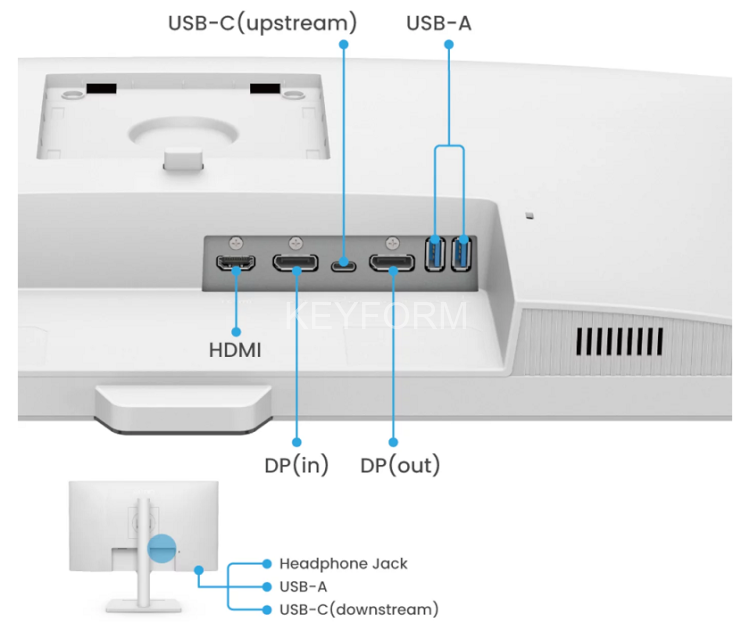 USB-C(upstream)
USB-A
KEYFORM
HDMI
DP(in)
DP(out)
Headphone Jack
USB-A
USB-C(downstream)